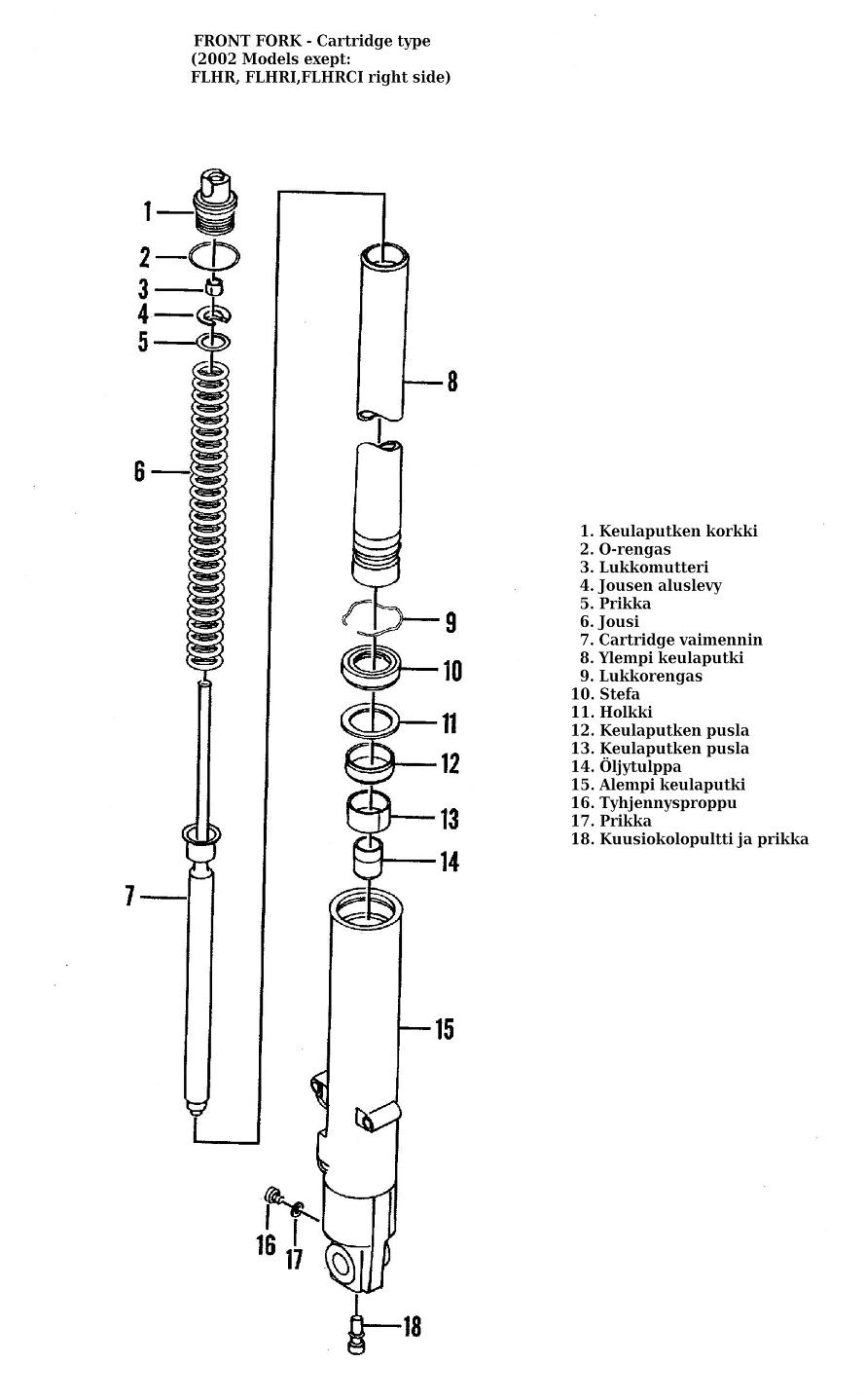 FRONT FORK - Cartridge type
(2002 Models exept:
FLHR, FLHRI,FLHRCI right side)

1
2
3
4
5
6
7
8
9
10
11
12
13
14
15
16
17
18

1. Keulaputken korkki
2. O-rengas
3. Lukkomutteri
4. Jousen aluslevy
5. Prikka
6. Jousi
7. Cartridge vaimennin
8. Ylempi keulaputki
9. Lukkorengas
10. Stefa
11. Holkki
12. Keulaputken pusla
13. Keulaputken pusla
14. Öljytulppa
15. Alempi keulaputki
16. Tyhjennysproppu
17. Prikka
18. Kuusiokolopultti ja prikka