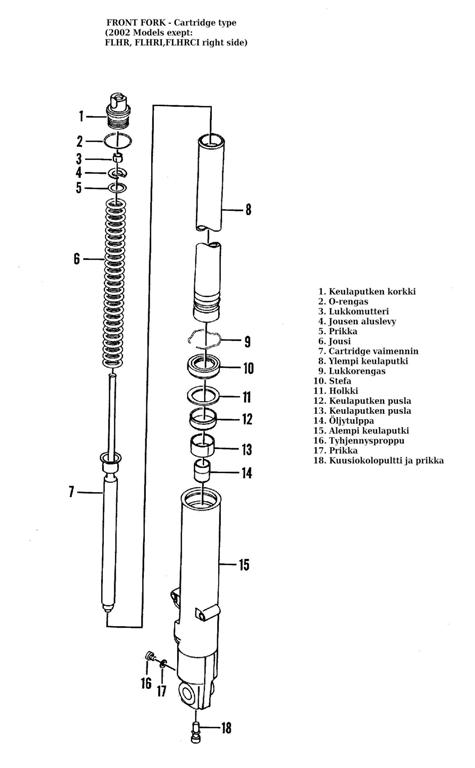 FRONT FORK - Cartridge type
(2002 Models exept:
FLHR, FLHRI,FLHRCI right side)

1
2
3
4
5
6
7
8
9
10
11
12
13
14
15
16
17
18

1. Keulaputken korkki
2. O-rengas
3. Lukkomutteri
4. Jousen aluslevy
5. Prikka
6. Jousi
7. Cartridge vaimennin
8. Ylempi keulaputki
9. Lukkorengas
10. Stefa
11. Holkki
12. Keulaputken pusla
13. Keulaputken pusla
14. Öljytulppa
15. Alempi keulaputki
16. Tyhjennysproppu
17. Prikka
18. Kuusiokolopultti ja prikka